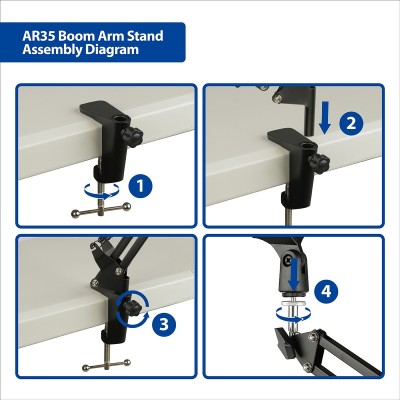 AR35 Boom Arm Stand Assembly Diagram

1

2

3

4